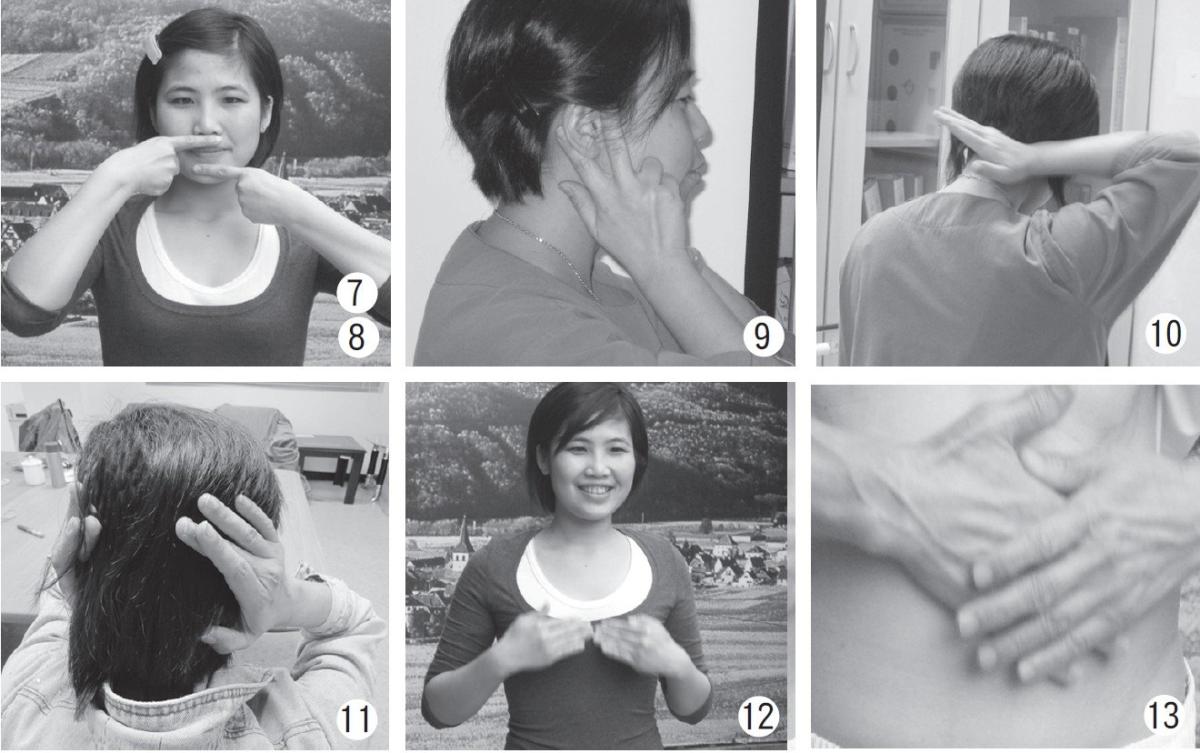 7
8
9
10
11
12
13